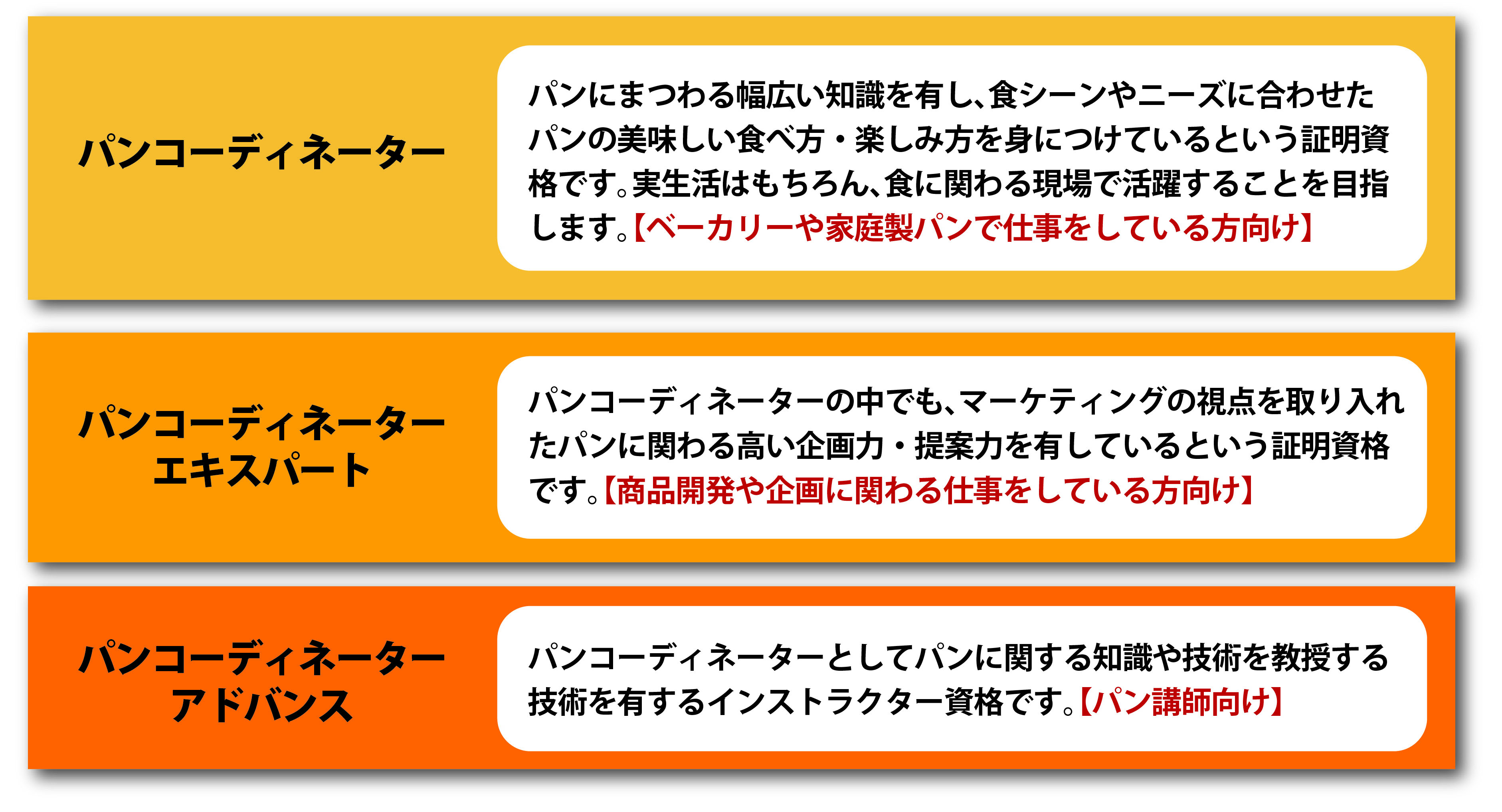 パンコーディネーター

パンにまつわる幅広い知識を有し、食シーンやニーズに合わせたパンの美味しい食べ方・楽しみ方を身につけているという証明資格です。実生活はもちろん、食に関わる現場で活躍することを目指します。【ベーカリーや家庭製パンで仕事をしている方向け】

パンコーディネーター
エキスパート

パンコーディネーターの中でも、マーケティングの視点を取り入れたパンに関わる高い企画力・提案力を有しているという証明資格です。【商品開発や企画に関わる仕事をしている方向け】

パンコーディネーター
アドバンス

パンコーディネーターとしてパンに関する知識や技術を教授する技術を有するインストラクター資格です。【パン講師向け】